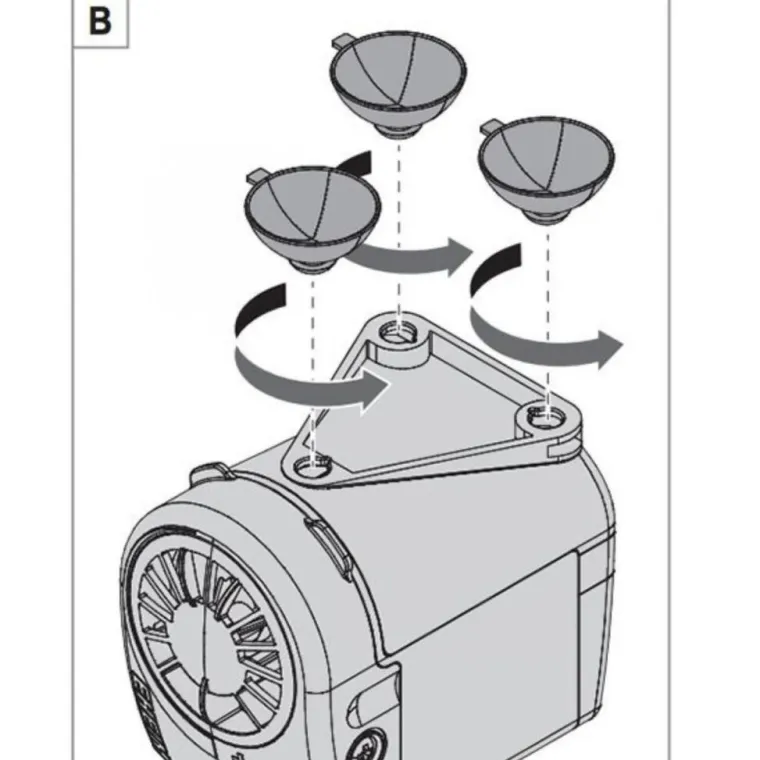 B