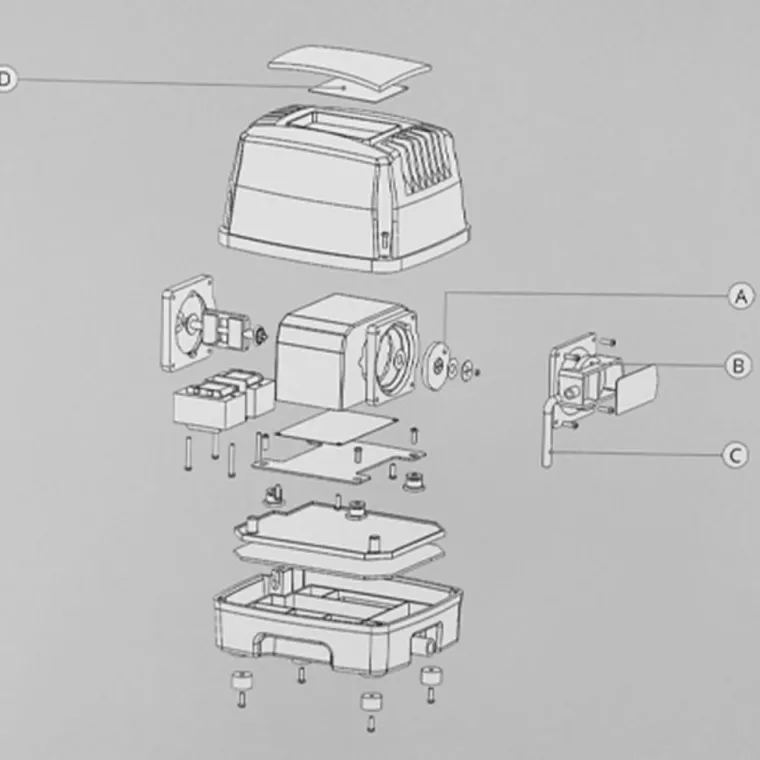 D

A

B

C